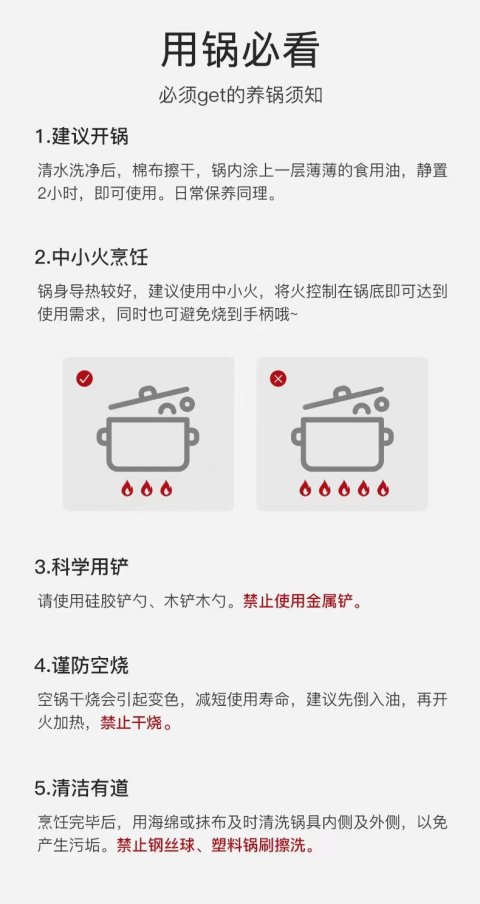 用锅必看

必须get的养锅须知

1.建议开锅

清水洗净后，棉布擦干，锅内涂上一层薄薄的食用油，静置2小时，即可使用。日常保养同理。

2.中小火烹饪

锅身导热较好，建议使用中小火，将火控制在锅底即可达到使用需求，同时也可避免烧到手柄哦~

3.科学用铲

请使用硅胶铲勺、木铲木勺。禁止使用金属铲。

4.谨防空烧

空锅干烧会引起变色，减短使用寿命，建议先倒入油，再开火加热，禁止干烧。

5.清洁有道

烹饪完毕后，用海绵或抹布及时清洗锅具内侧及外侧，以免产生污垢。禁止钢丝球、塑料锅刷擦洗。